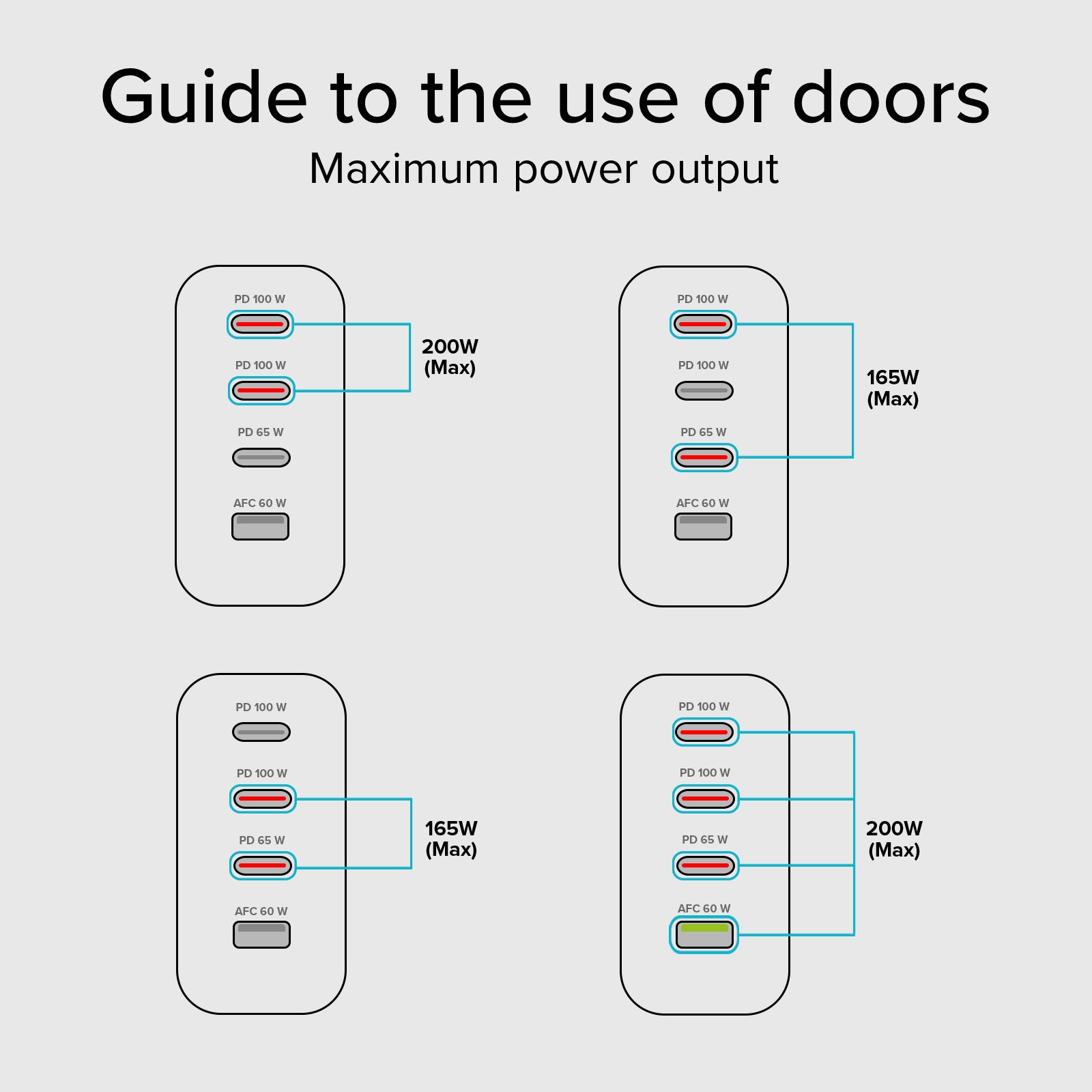 Guide to the use of doors

Maximum power output

PD 100 W
PD 100 W
PD 65 W
AFC 60 W
200W (Max)

PD 100 W
PD 100 W
PD 65 W
AFC 60 W
165W (Max)

PD 100 W
PD 100 W
PD 65 W
AFC 60 W
165W (Max)

PD 100 W
PD 100 W
PD 65 W
AFC 60 W
200W (Max)