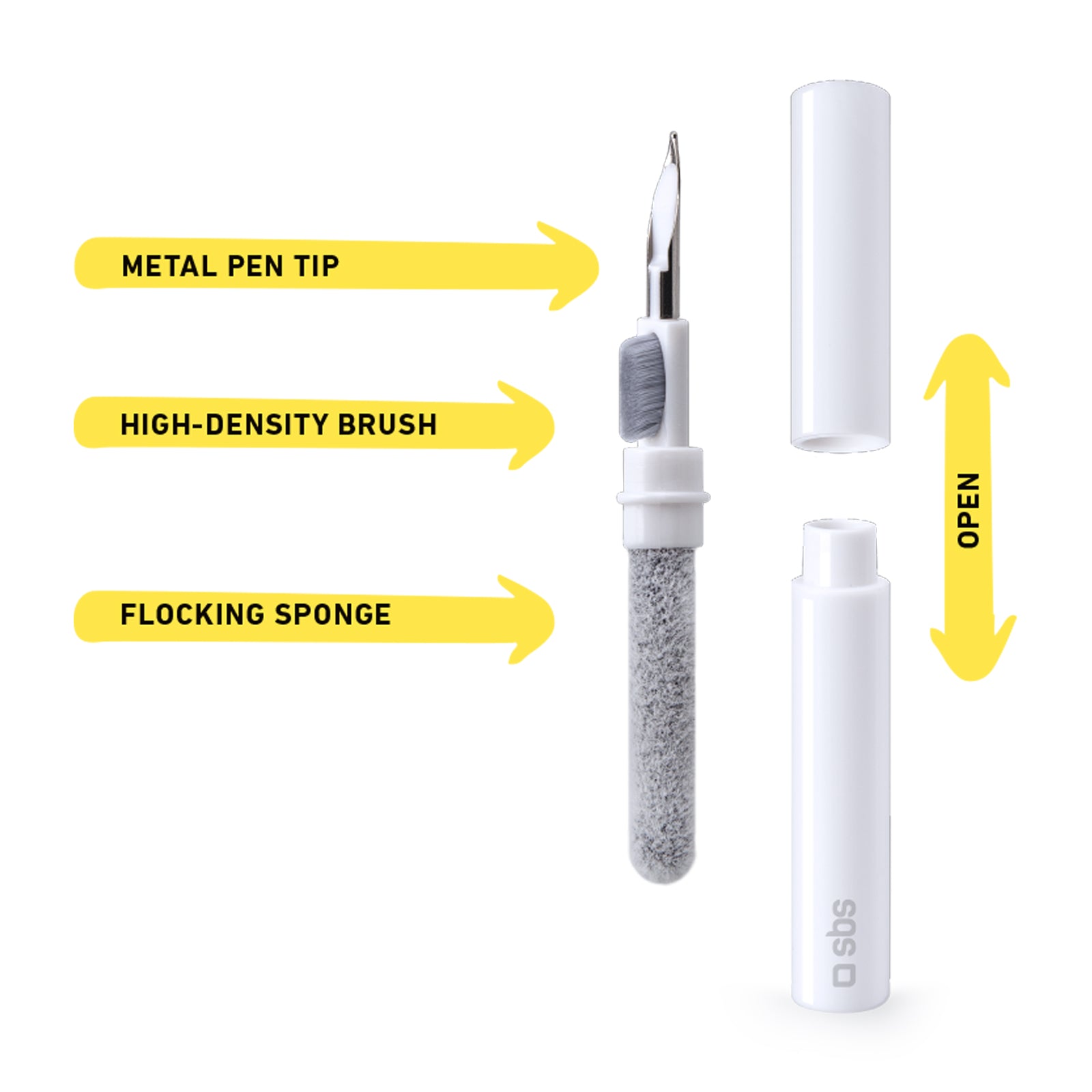 METAL PEN TIP

HIGH-DENSITY BRUSH

FLOCKING SPONGE

OPEN

sbs