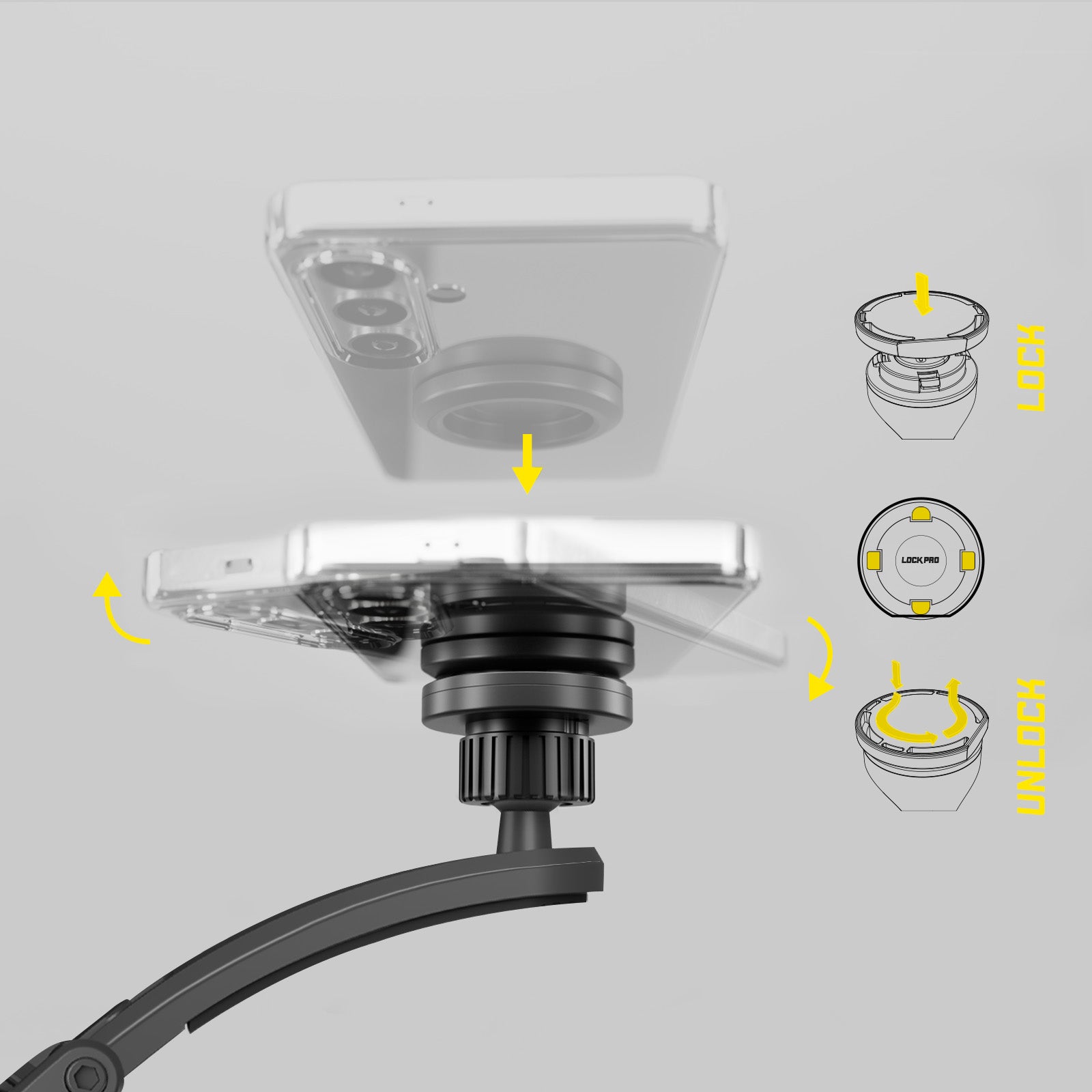 LOCK

LOCK PRO

UNLOCK