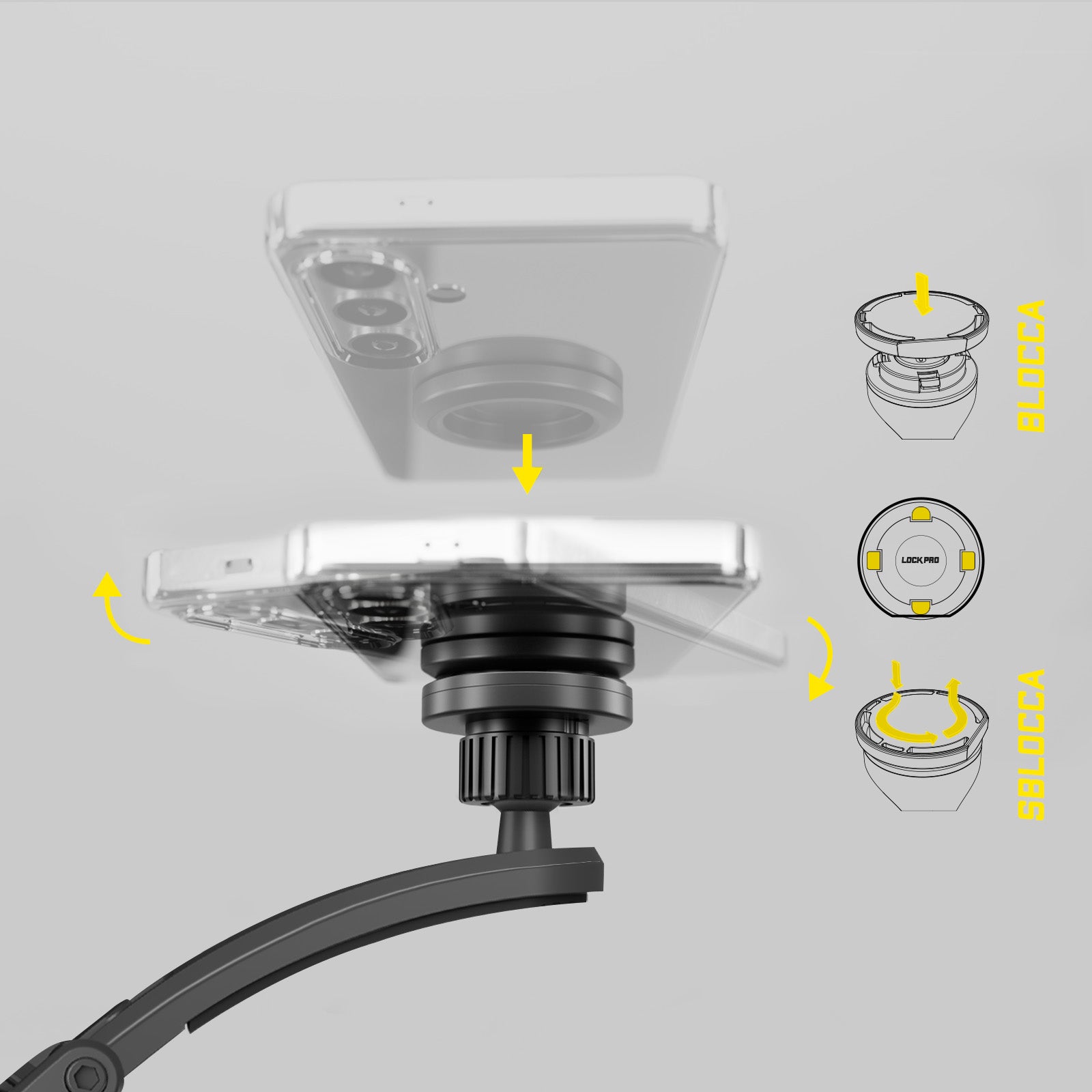 BLOCCA

LOCKPRO

SBLOCCA