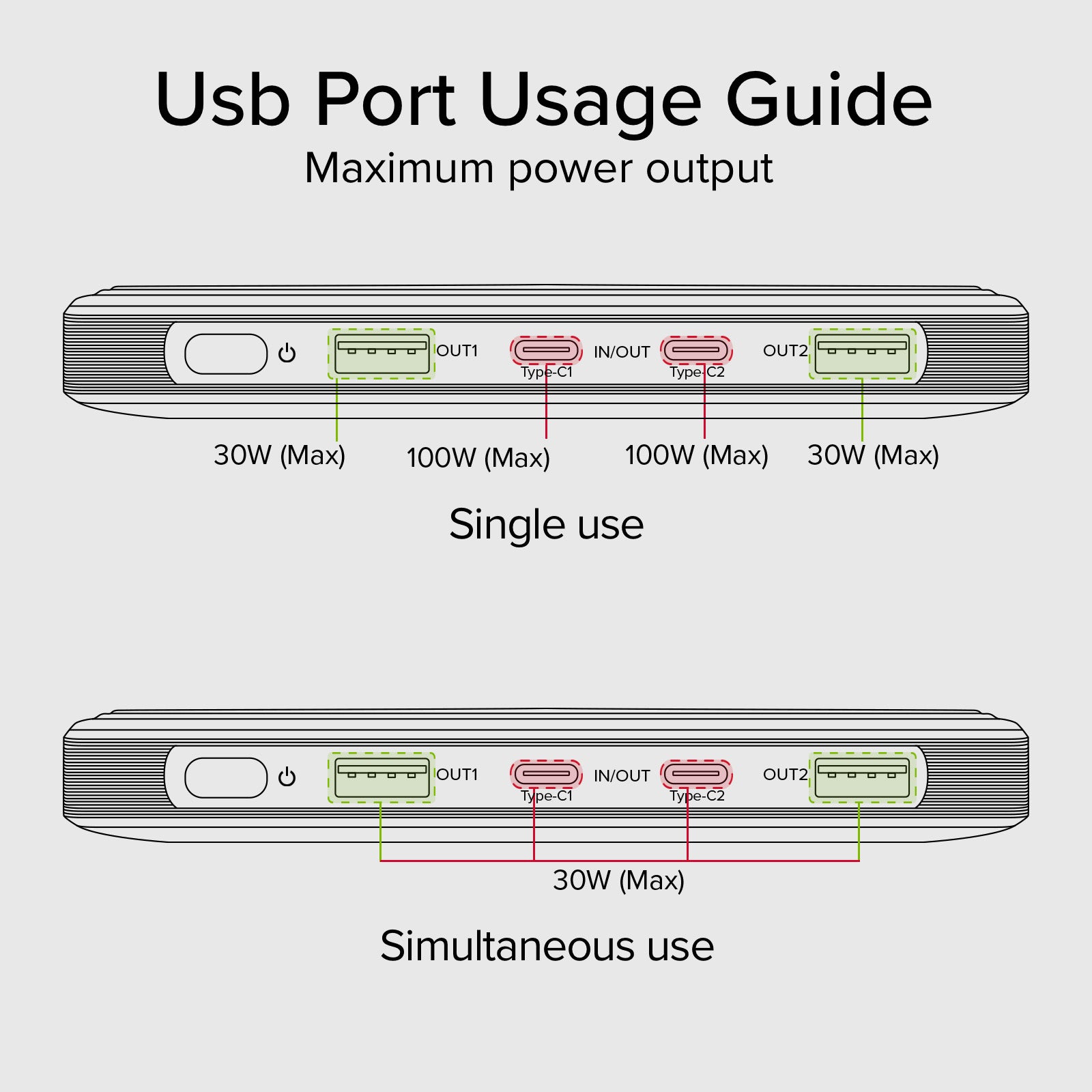 Usb Port Usage Guide
Maximum power output

OUT1 Type-C1 IN/OUT Type-C2 OUT2

30W (Max) 100W (Max) 100W (Max) 30W (Max)

Single use

OUT1 Type-C1 IN/OUT Type-C2 OUT2

30W (Max)

Simultaneous use