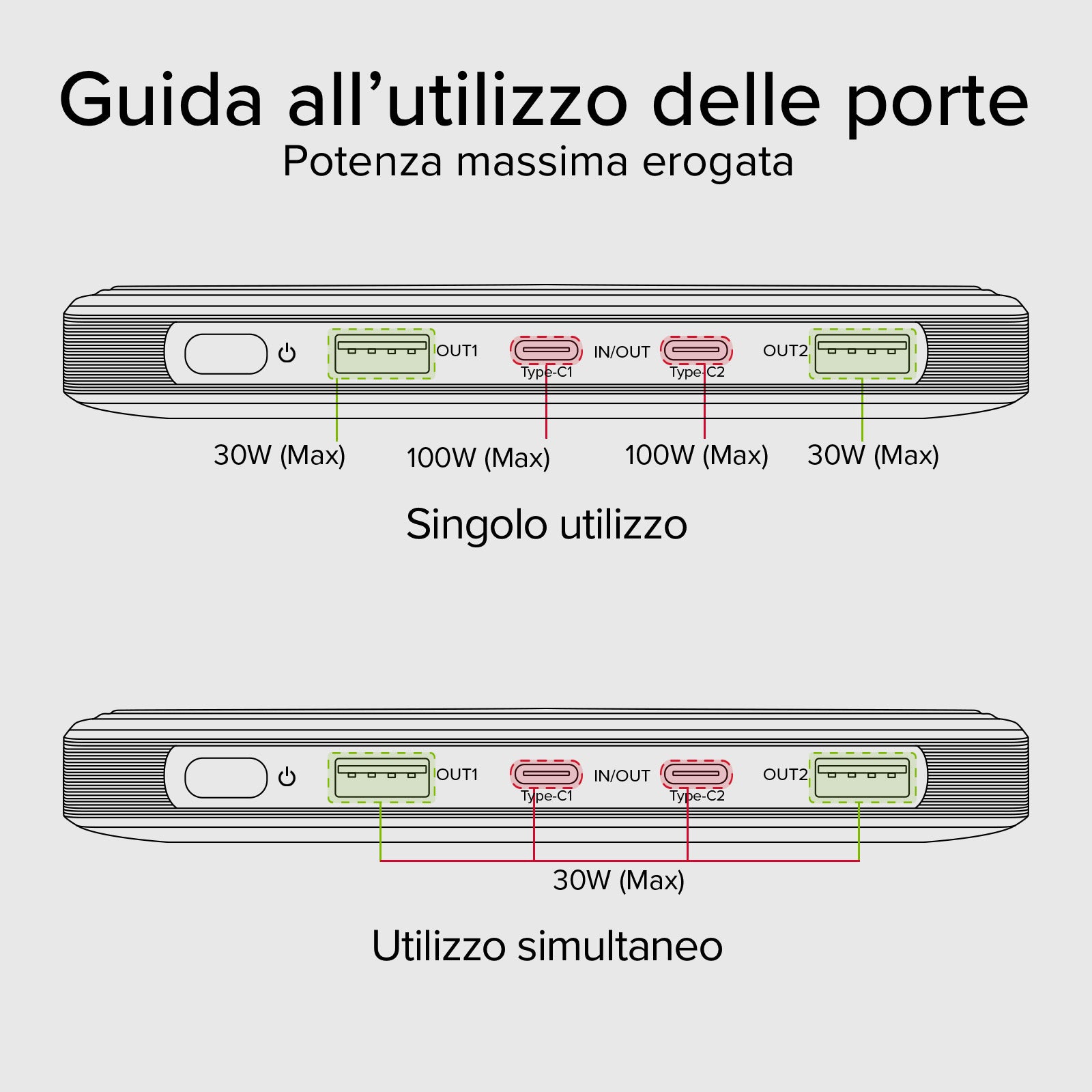 Guida all’utilizzo delle porte
Potenza massima erogata

OUT1 Type-C1 IN/OUT Type-C2 OUT2

30W (Max) 100W (Max) 100W (Max) 30W (Max)

Singolo utilizzo

OUT1 Type-C1 IN/OUT Type-C2 OUT2

30W (Max)

Utilizzo simultaneo