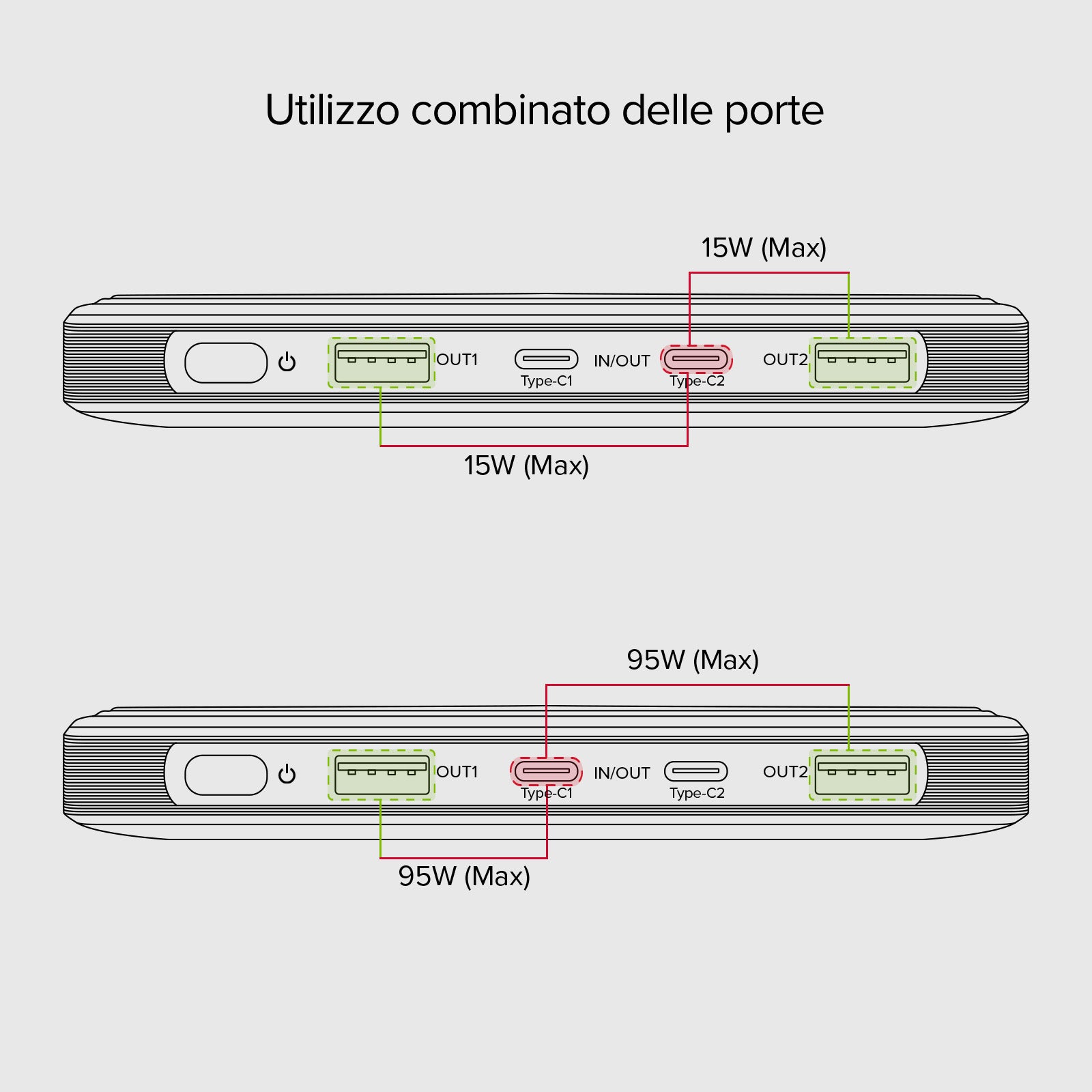 Utilizzo combinato delle porte

15W (Max)

OUT1

Type-C1

IN/OUT

Type-C2

OUT2

15W (Max)

95W (Max)

OUT1

Type-C1

IN/OUT

Type-C2

OUT2

95W (Max)